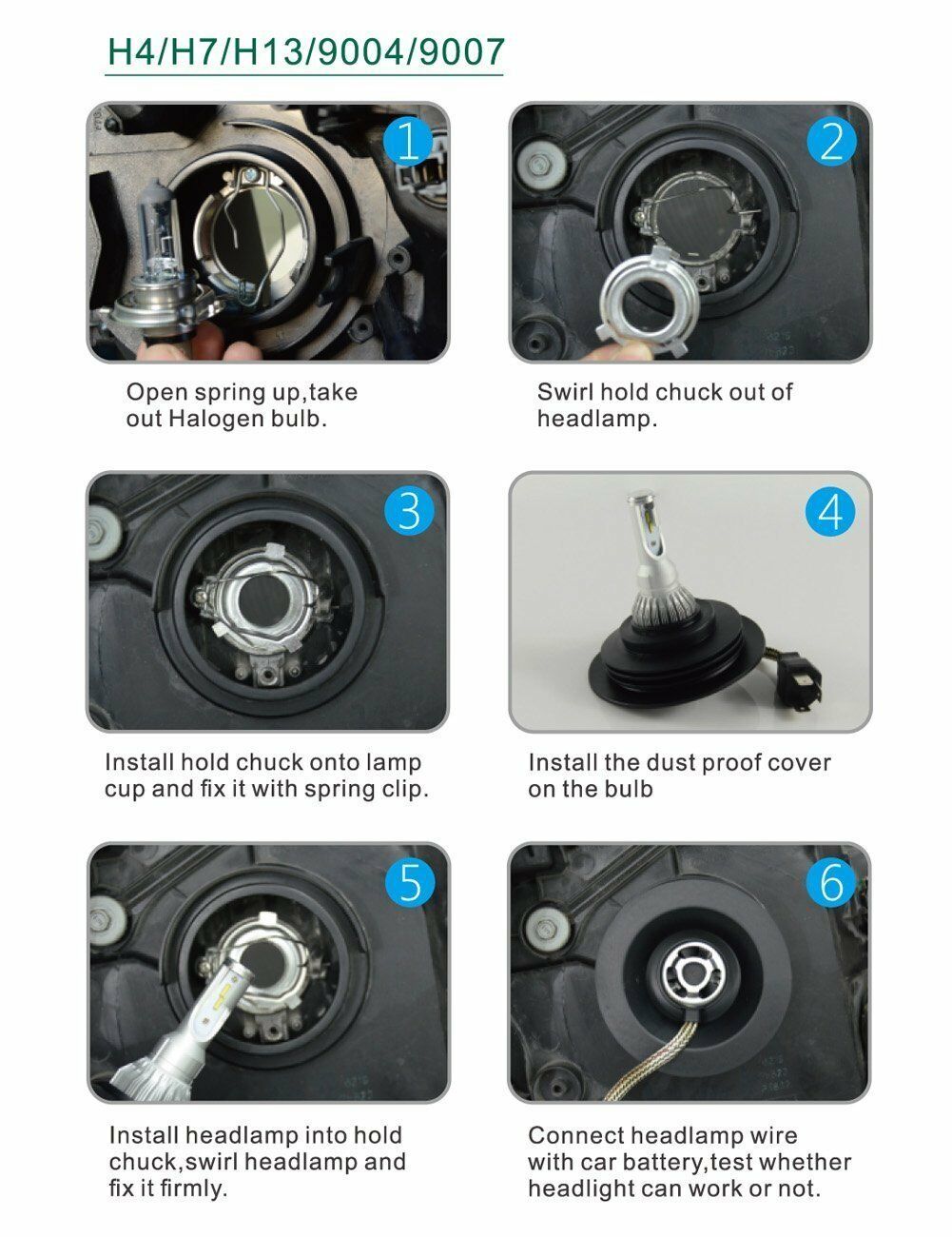 H4/H7/H13/9004/9007

1

Open spring up,take out Halogen bulb.

2

Swirl hold chuck out of headlamp.

3

Install hold chuck onto lamp cup and fix it with spring clip.

4

Install the dust proof cover on the bulb

5

Install headlamp into hold chuck,swirl headlamp and fix it firmly.

6

Connect headlamp wire with car battery,test whether headlight can work or not.